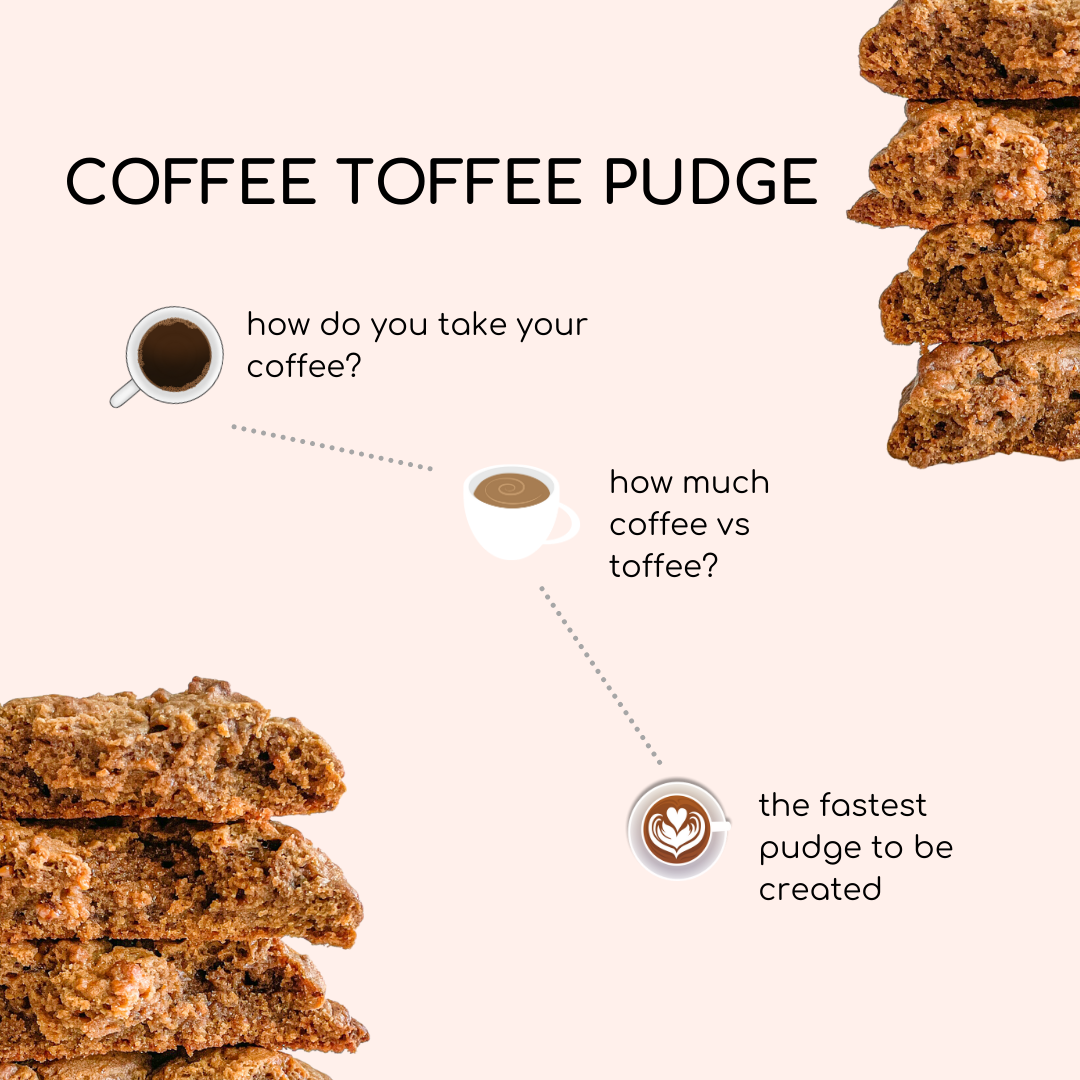 COFFEE TOFFEE PUDGE

how do you take your coffee?

how much coffee vs toffee?

the fastest pudge to be created